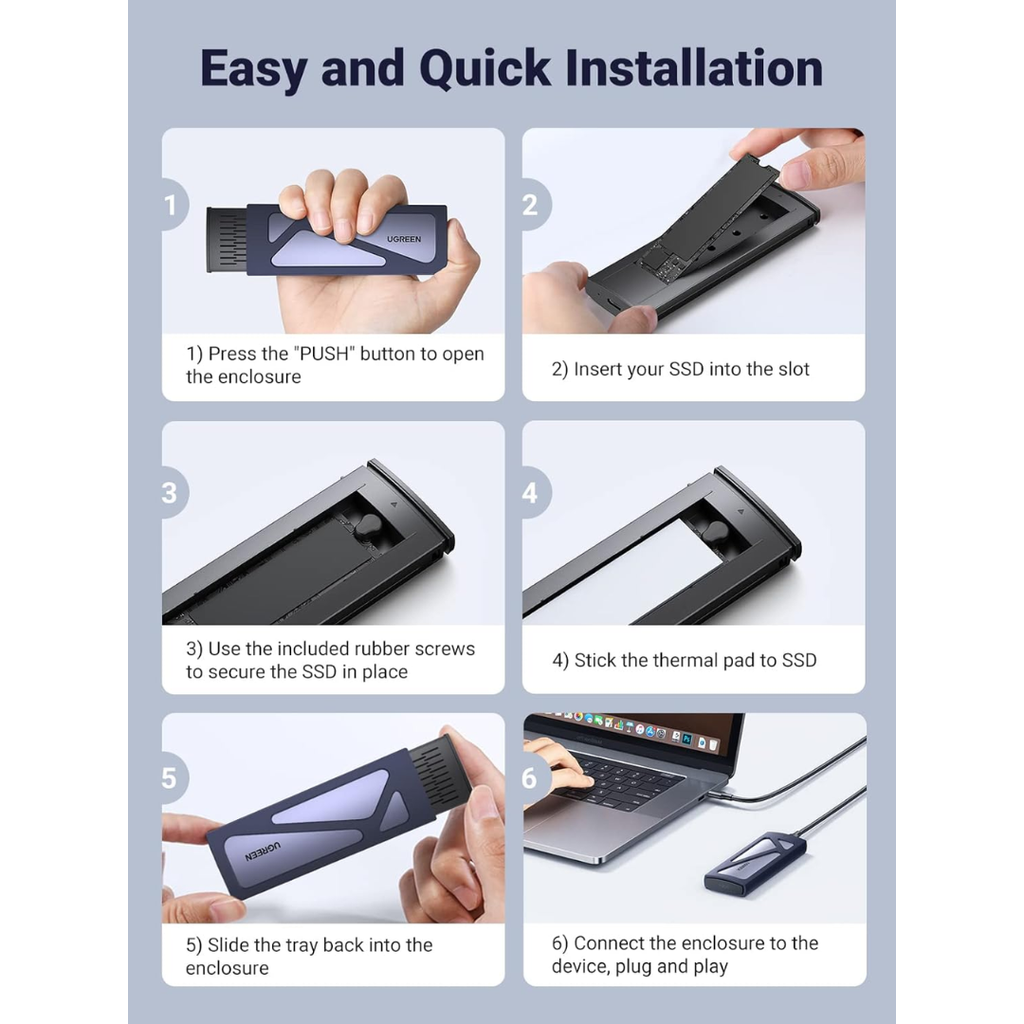 Easy and Quick Installation

1

UGREEN

1) Press the "PUSH" button to open the enclosure

2

2) Insert your SSD into the slot

3

3) Use the included rubber screws to secure the SSD in place

4

4) Stick the thermal pad to SSD

5

UGREEN

5) Slide the tray back into the enclosure

6

6) Connect the enclosure to the device, plug and play